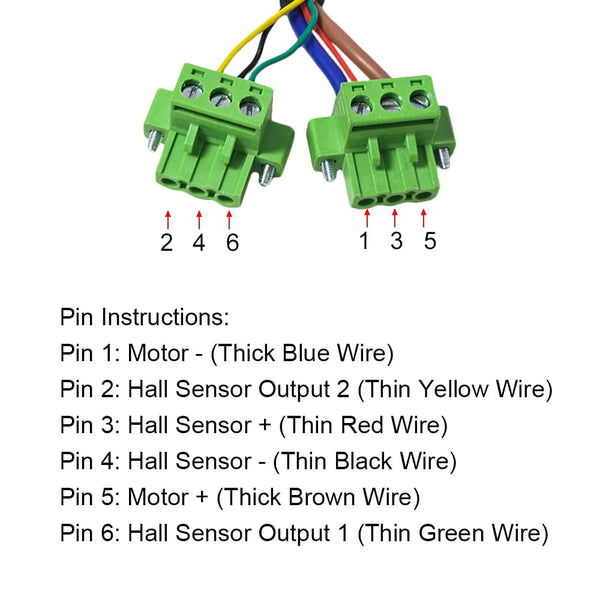 2 4 6

1 3 5

Pin Instructions:
Pin 1: Motor - (Thick Blue Wire)
Pin 2: Hall Sensor Output 2 (Thin Yellow Wire)
Pin 3: Hall Sensor + (Thin Red Wire)
Pin 4: Hall Sensor - (Thin Black Wire)
Pin 5: Motor + (Thick Brown Wire)
Pin 6: Hall Sensor Output 1 (Thin Green Wire)