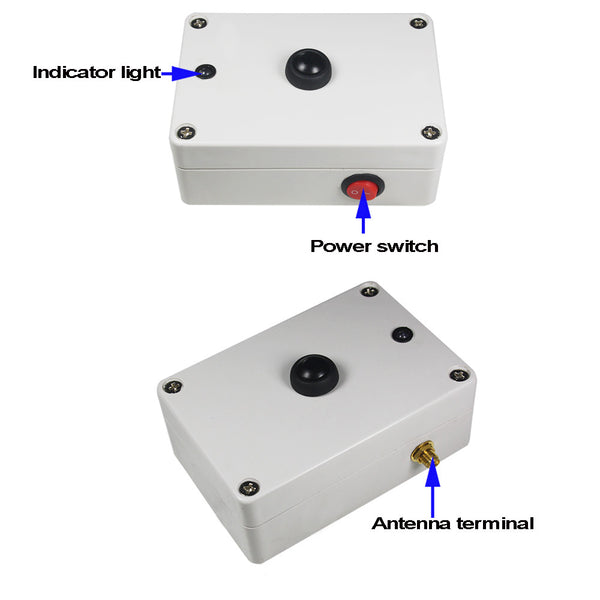 Indicator light

Power switch

Antenna terminal